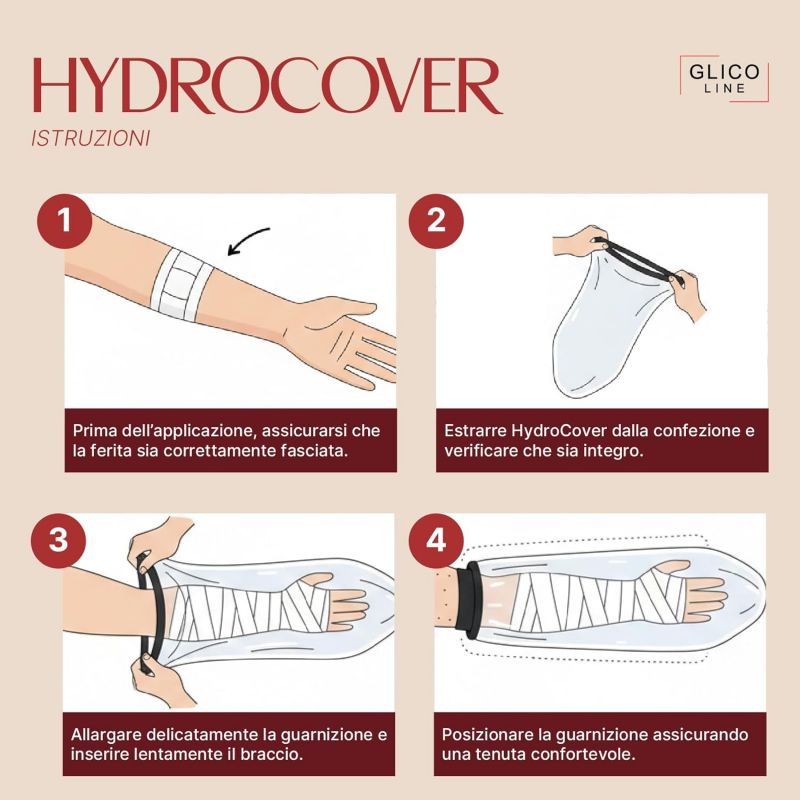 HYDROCOVER

GLICO LINE

ISTRUZIONI

1

Prima dell'applicazione, assicurarsi che la ferita sia correttamente fasciata.

2

Estrarre HydroCover dalla confezione e verificare che sia integro.

3

Allargare delicatamente la guarnizione e inserire lentamente il braccio.

4

Posizionare la guarnizione assicurando una tenuta confortevole.