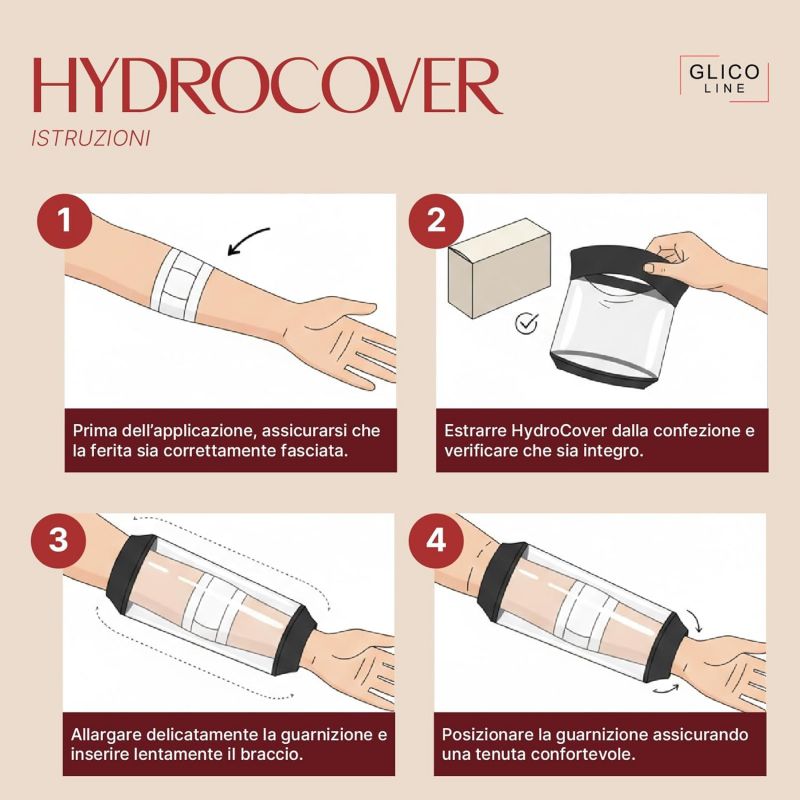 HYDROCOVER
ISTRUZIONI

GLICO
LINE

1
Prima dell'applicazione, assicurarsi che la ferita sia correttamente fasciata.

2
Estrarre HydroCover dalla confezione e verificare che sia integro.

3
Allargare delicatamente la guarnizione e inserire lentamente il braccio.

4
Posizionare la guarnizione assicurando una tenuta confortevole.