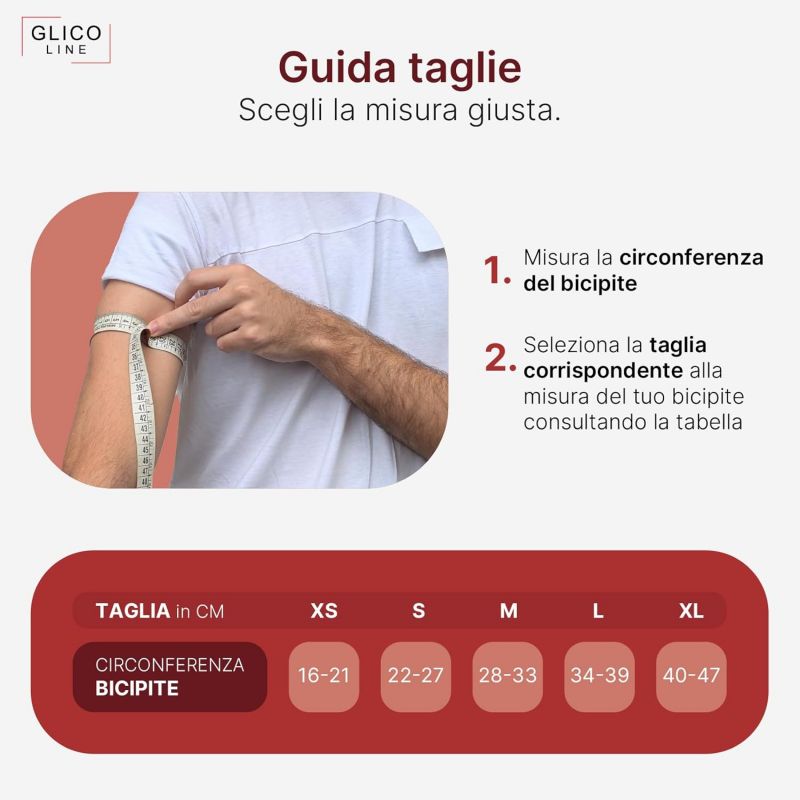 GLICO
LINE

Guida taglie
Scegli la misura giusta.

1. Misura la circonferenza del bicipite

2. Seleziona la taglia corrispondente alla misura del tuo bicipite consultando la tabella

| TAGLIA in CM | XS | S | M | L | XL |
|---|---|---|---|---|---|
| CIRCONFERENZA BICIPITE | 16-21 | 22-27 | 28-33 | 34-39 | 40-47 |