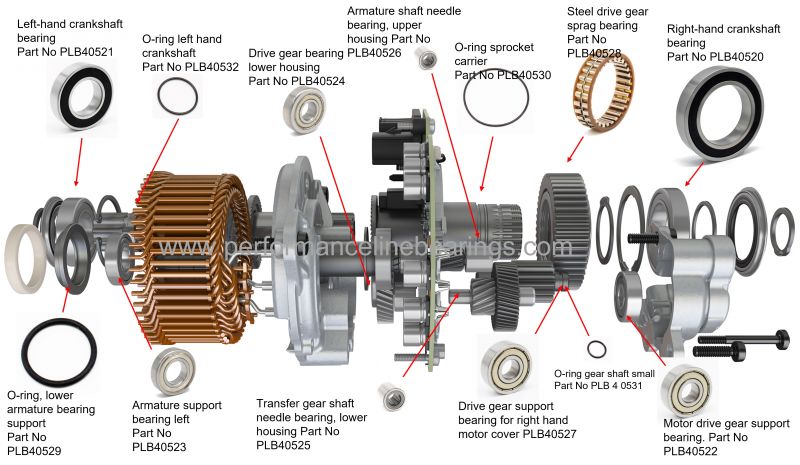 Left-hand crankshaft bearing
Part No PLB40521

O-ring left hand crankshaft
Part No PLB40532

Drive gear bearing lower housing
Part No PLB40524

Armature shaft needle bearing, upper housing Part No PLB40526

O-ring sprocket carrier
Part No PLB40530

Steel drive gear sprag bearing
Part No PLB40528

Right-hand crankshaft bearing
Part No PLB40520

www.performancelinebearings.com

O-ring, lower armature bearing support
Part No PLB40529

Armature support bearing left
Part No PLB40523

Transfer gear shaft needle bearing, lower housing Part No PLB40525

Drive gear support bearing for right hand motor cover PLB40527

O-ring gear shaft small
Part No PLB 4 0531

Motor drive gear support bearing. Part No PLB40522