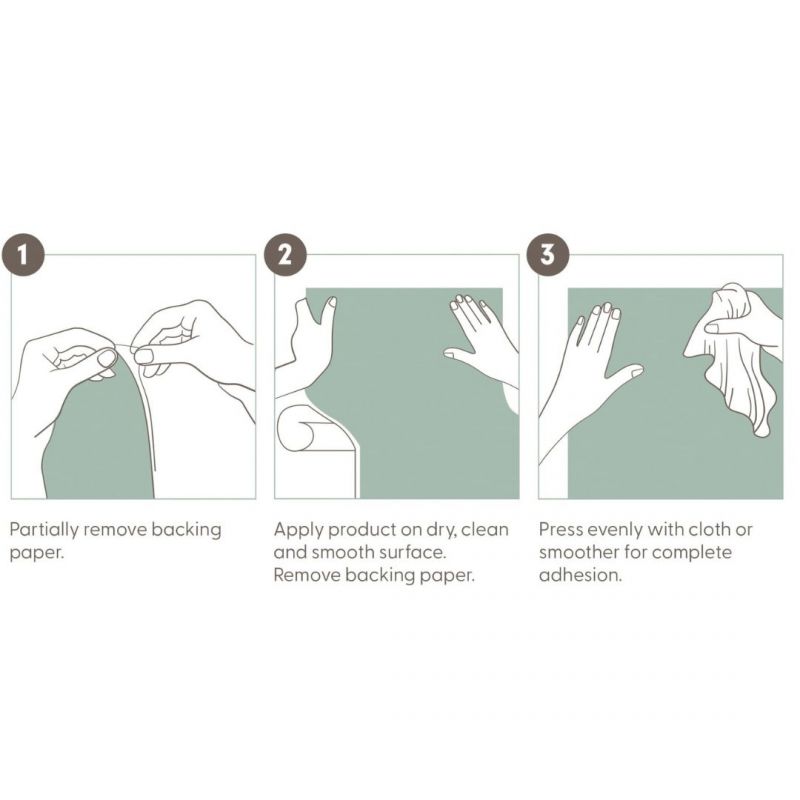 1

Partially remove backing paper.

2

Apply product on dry, clean and smooth surface. Remove backing paper.

3

Press evenly with cloth or smoother for complete adhesion.