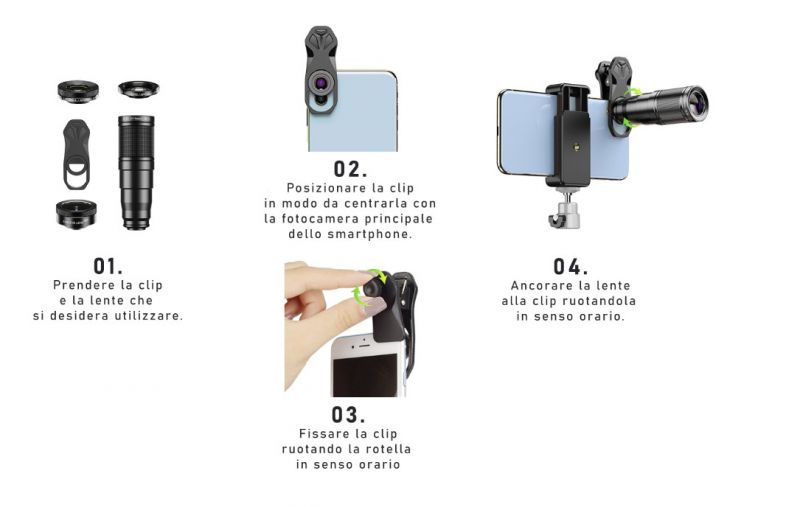 01.
Prendere la clip e la lente che si desidera utilizzare.

02.
Posizionare la clip in modo da centrarla con la fotocamera principale dello smartphone.

03.
Fissare la clip ruotando la rotella in senso orario

04.
Ancorare la lente alla clip ruotandola in senso orario.